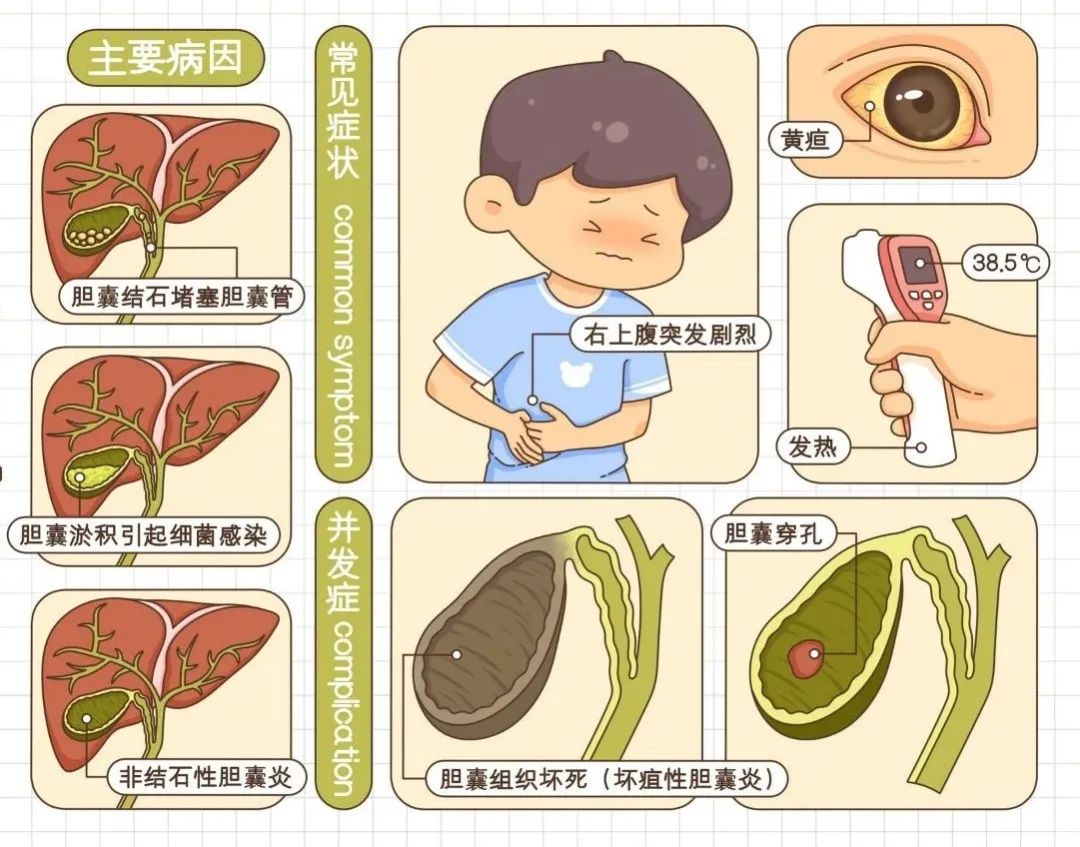 主要病因

胆囊结石堵塞胆囊管

胆囊淤积引起细菌感染

非结石性胆囊炎

常见症状 common symptom

右上腹突发剧烈

黄疸

38.5℃

发热

并发症 complication

胆囊组织坏死（坏疽性胆囊炎）

胆囊穿孔